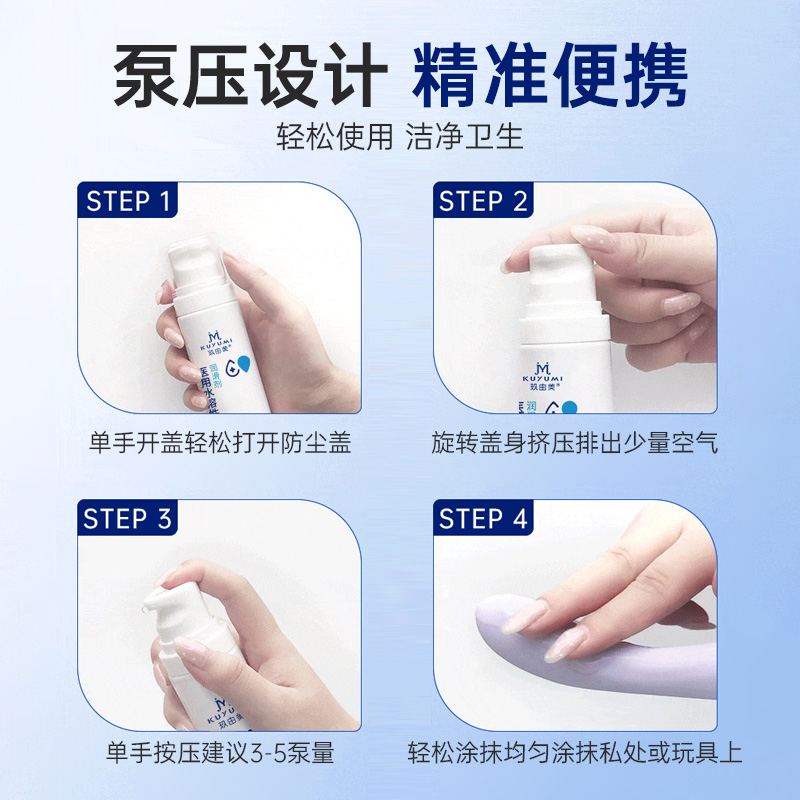 泵压设计 精准便携

轻松使用 洁净卫生

STEP 1

KUYUMI
玖由美

润滑剂
医用水溶性

单手开盖轻松打开防尘盖

STEP 2

KUYUMI
玖由美

旋转盖身挤压排出少量空气

STEP 3

KUYUMI
玖由美

单手按压建议3-5泵量

STEP 4

轻松涂抹均匀涂抹私处或玩具上